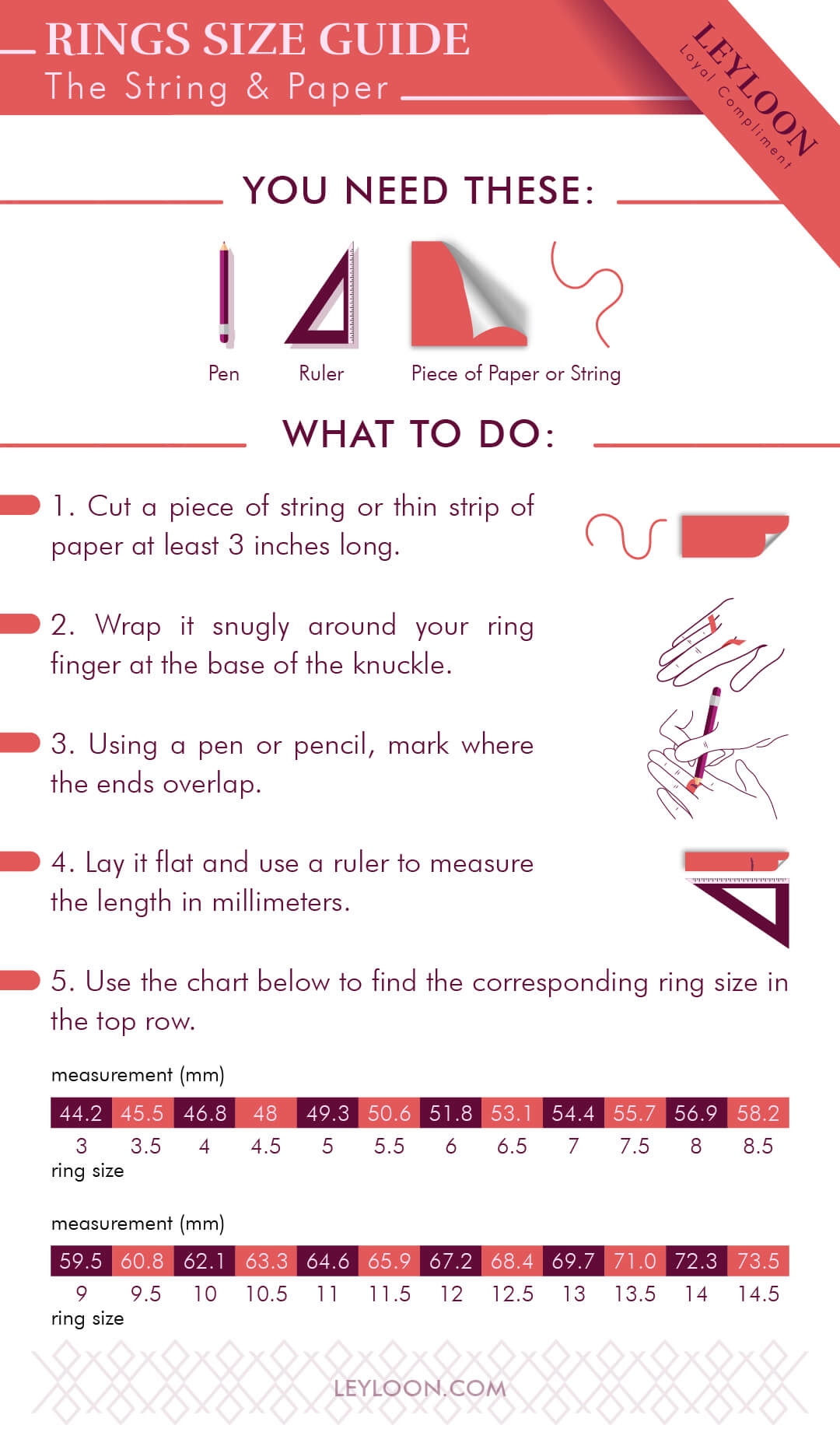 RINGS SIZE GUIDE
The String & Paper

LEYLOON
Loyal Compliment

YOU NEED THESE:

Pen
Ruler
Piece of Paper or String

WHAT TO DO:

1. Cut a piece of string or thin strip of paper at least 3 inches long.

2. Wrap it snugly around your ring finger at the base of the knuckle.

3. Using a pen or pencil, mark where the ends overlap.

4. Lay it flat and use a ruler to measure the length in millimeters.

5. Use the chart below to find the corresponding ring size in the top row.

measurement (mm)

| 44.2 | 45.5 | 46.8 | 48 | 49.3 | 50.6 | 51.8 | 53.1 | 54.4 | 55.7 | 56.9 | 58.2 |
|---|---|---|---|---|---|---|---|---|---|---|---|
| 3 | 3.5 | 4 | 4.5 | 5 | 5.5 | 6 | 6.5 | 7 | 7.5 | 8 | 8.5 |

ring size

measurement (mm)

| 59.5 | 60.8 | 62.1 | 63.3 | 64.6 | 65.9 | 67.2 | 68.4 | 69.7 | 71.0 | 72.3 | 73.5 |
|---|---|---|---|---|---|---|---|---|---|---|---|
| 9 | 9.5 | 10 | 10.5 | 11 | 11.5 | 12 | 12.5 | 13 | 13.5 | 14 | 14.5 |

ring size

LEYLOON.COM